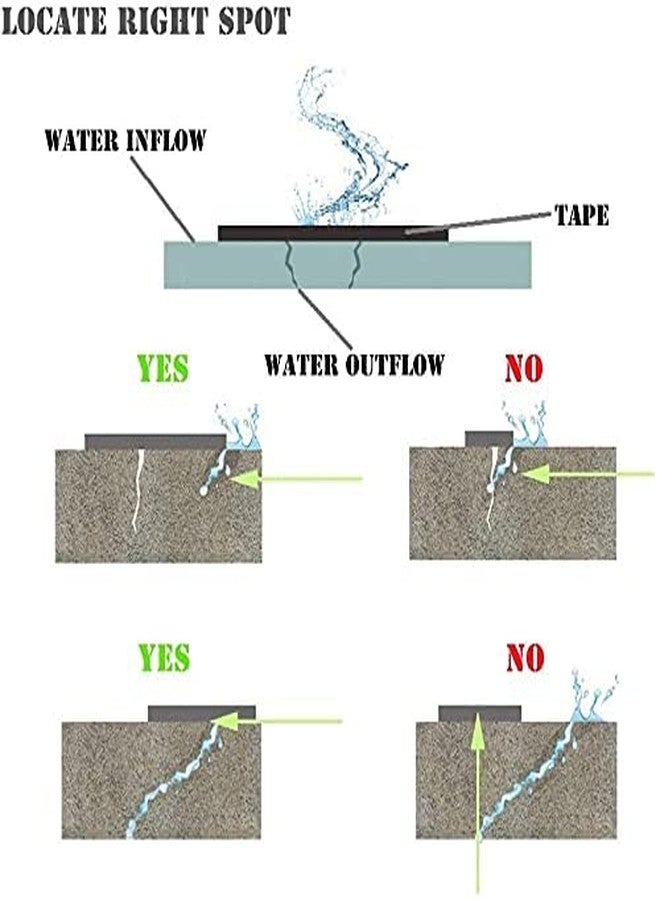 LOCATE RIGHT SPOT

WATER INFLOW

TAPE

WATER OUTFLOW

YES

NO

YES

NO